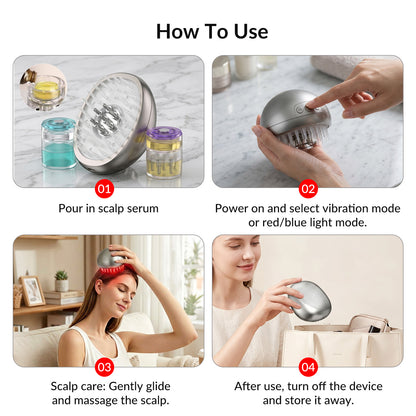 How To Use

01

Pour in scalp serum

02

Power on and select vibration mode or red/blue light mode.

03

Scalp care: Gently glide and massage the scalp.

04

After use, turn off the device and store it away.