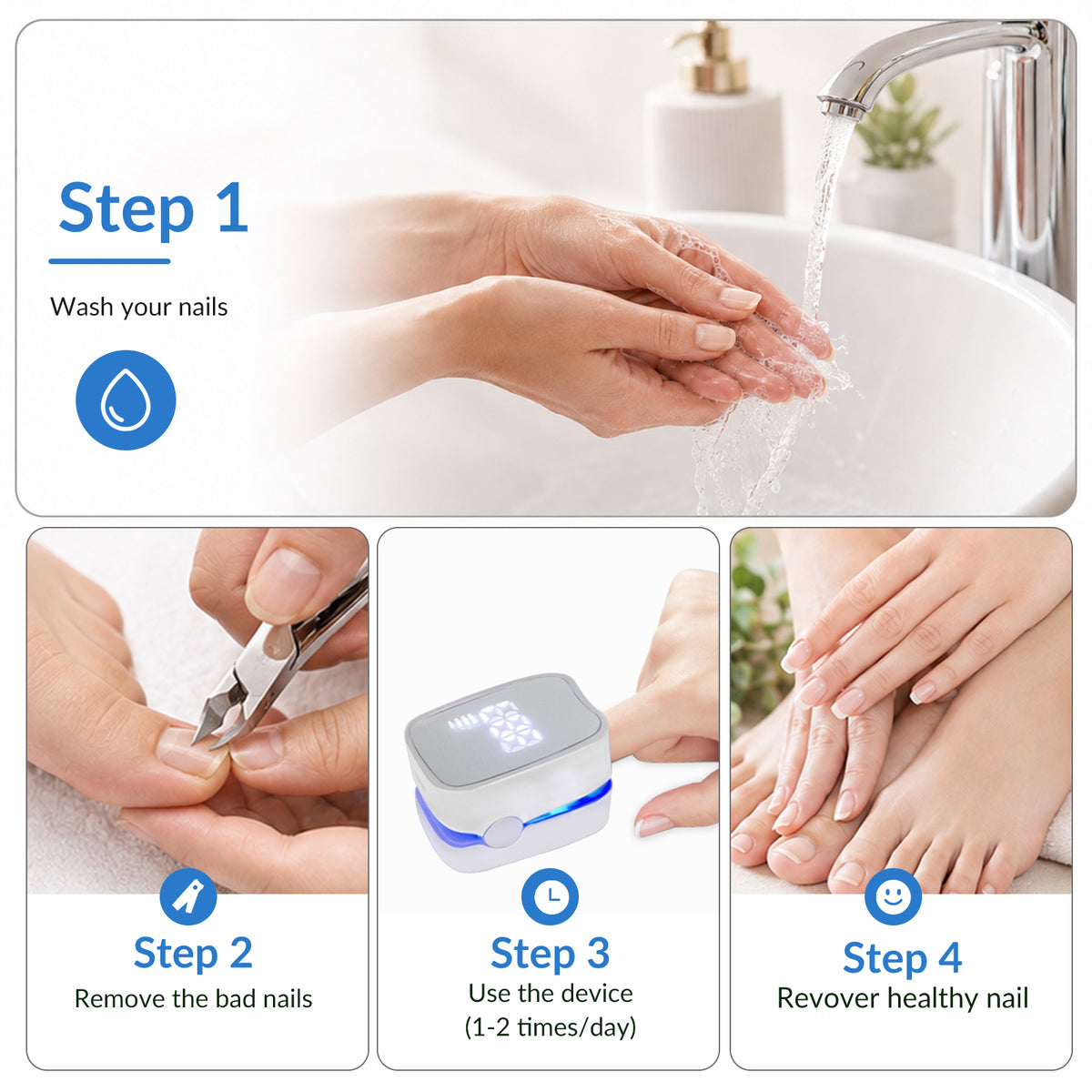 Step 1

Wash your nails

Step 2
Remove the bad nails

Step 3
Use the device
(1-2 times/day)

Step 4
Revover healthy nail